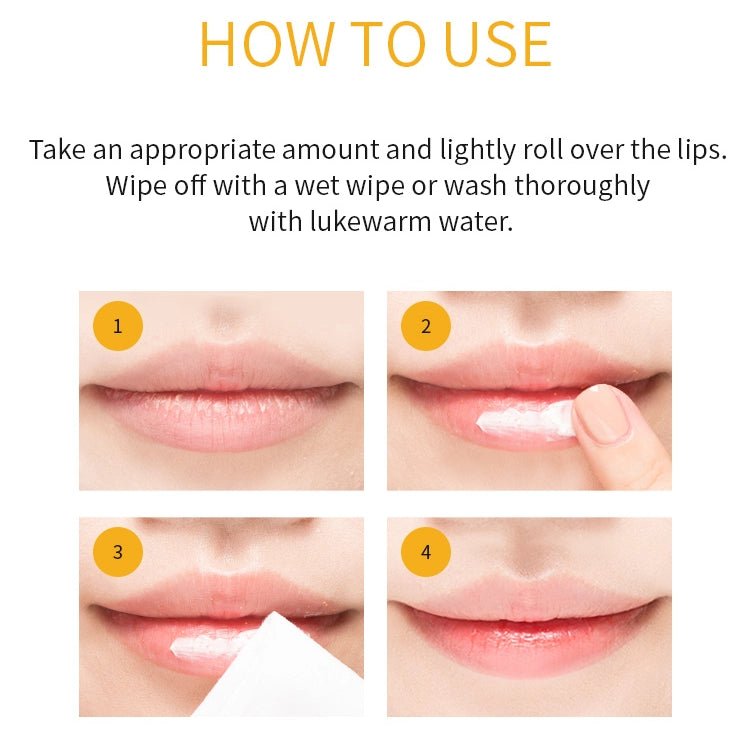 HOW TO USE

Take an appropriate amount and lightly roll over the lips. Wipe off with a wet wipe or wash thoroughly with lukewarm water.

1

2

3

4